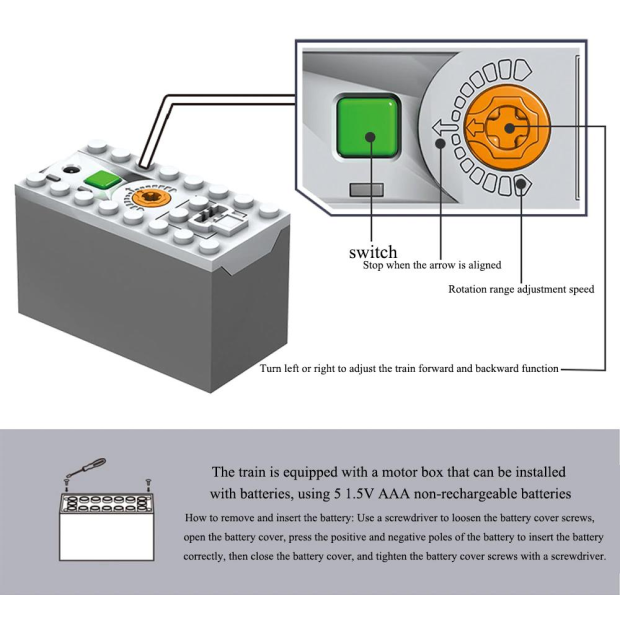 switch

Stop when the arrow is aligned

Rotation range adjustment speed

Turn left or right to adjust the train forward and backward function

The train is equipped with a motor box that can be installed with batteries, using 5 1.5V AAA non-rechargeable batteries

How to remove and insert the battery: Use a screwdriver to loosen the battery cover screws, open the battery cover, press the positive and negative poles of the battery to insert the battery correctly, then close the battery cover, and tighten the battery cover screws with a screwdriver.